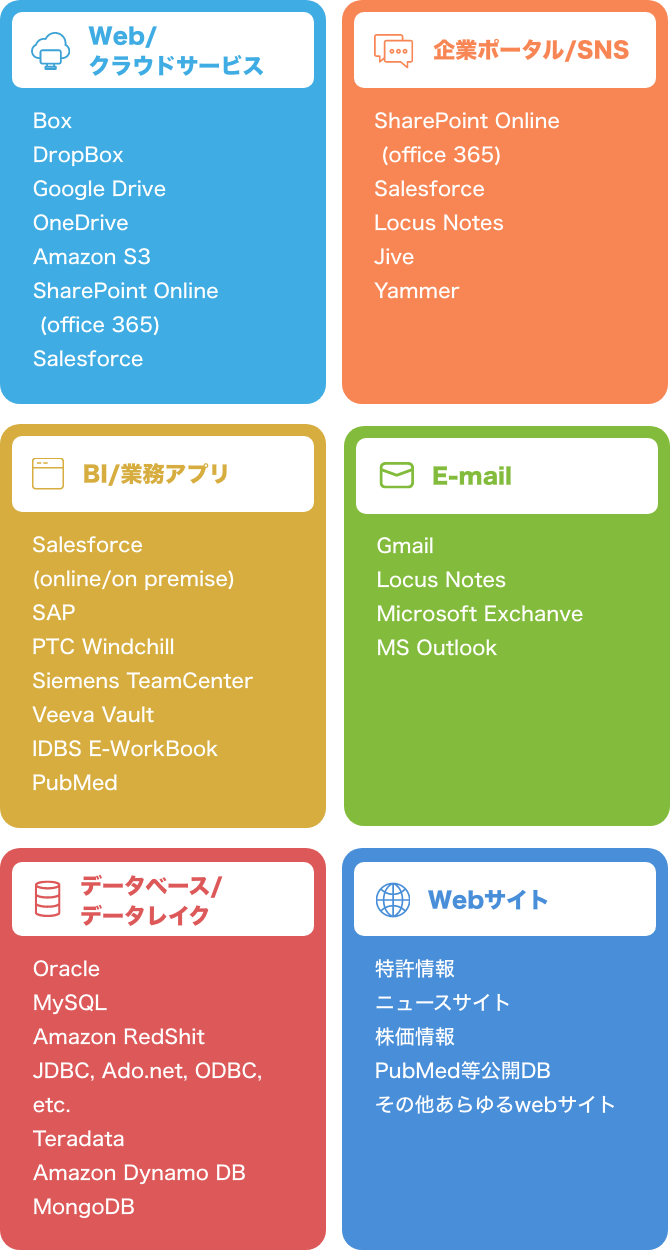 Web/
クラウドサービス

Box
DropBox
Google Drive
OneDrive
Amazon S3
SharePoint Online
(office 365)
Salesforce

企業ポータル/SNS

SharePoint Online
(office 365)
Salesforce
Locus Notes
Jive
Yammer

BI/業務アプリ

Salesforce
(online/on premise)
SAP
PTC Windchill
Siemens TeamCenter
Veeva Vault
IDBS E-WorkBook
PubMed

E-mail

Gmail
Locus Notes
Microsoft Exchanve
MS Outlook

データベース/
データレイク

Oracle
MySQL
Amazon RedShit
JDBC, Ado.net, ODBC, etc.
Teradata
Amazon Dynamo DB
MongoDB

Webサイト

特許情報
ニュースサイト
株価情報
PubMed等公開DB
その他あらゆるwebサイト